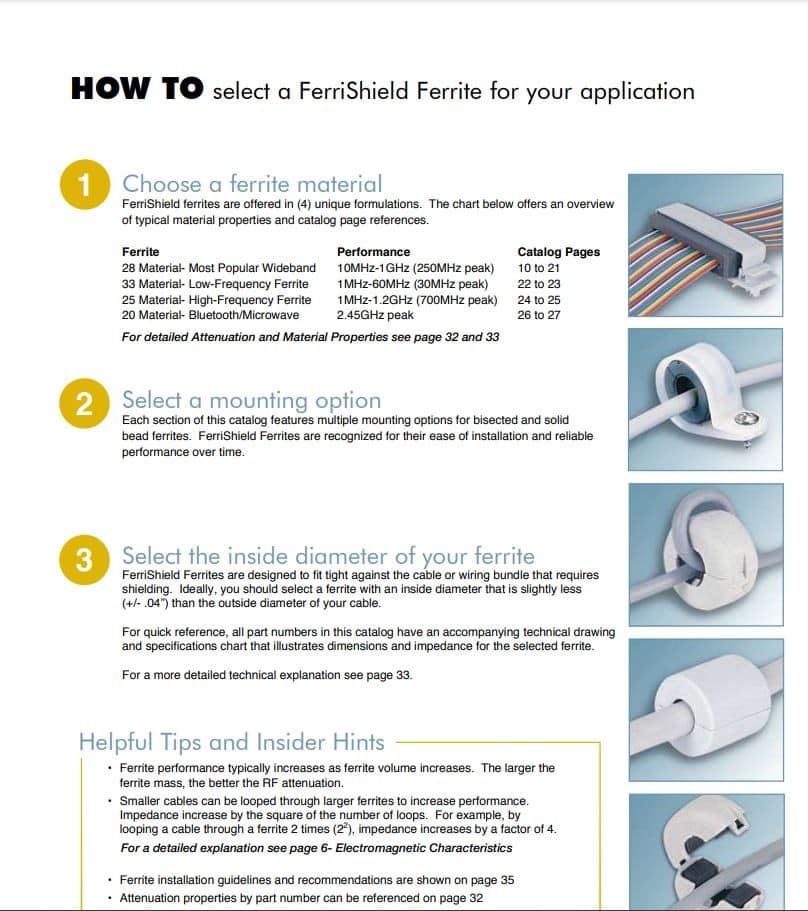 HOW TO select a FerriShield Ferrite for your application

1 Choose a ferrite material

FerriShield ferrites are offered in (4) unique formulations. The chart below offers an overview of typical material properties and catalog page references.

| Ferrite | Performance | Catalog Pages |
|---|---|---|
| 28 Material- Most Popular Wideband | 10MHz-1GHz (250MHz peak) | 10 to 21 |
| 33 Material- Low-Frequency Ferrite | 1MHz-60MHz (30MHz peak) | 22 to 23 |
| 25 Material- High-Frequency Ferrite | 1MHz-1.2GHz (700MHz peak) | 24 to 25 |
| 20 Material- Bluetooth/Microwave | 2.45GHz peak | 26 to 27 |

For detailed Attenuation and Material Properties see page 32 and 33

2 Select a mounting option

Each section of this catalog features multiple mounting options for bisected and solid bead ferrites. FerriShield Ferrites are recognized for their ease of installation and reliable performance over time.

3 Select the inside diameter of your ferrite

FerriShield Ferrites are designed to fit tight against the cable or wiring bundle that requires shielding. Ideally, you should select a ferrite with an inside diameter that is slightly less (+/- .04") than the outside diameter of your cable.

For quick reference, all part numbers in this catalog have an accompanying technical drawing and specifications chart that illustrates dimensions and impedance for the selected ferrite.

For a more detailed technical explanation see page 33.

Helpful Tips and Insider Hints

• Ferrite performance typically increases as ferrite volume increases. The larger the ferrite mass, the better the RF attenuation.
• Smaller cables can be looped through larger ferrites to increase performance. Impedance increase by the square of the number of loops. For example, by looping a cable through a ferrite 2 times ($2^2$), impedance increases by a factor of 4.
For a detailed explanation see page 6- Electromagnetic Characteristics

• Ferrite installation guidelines and recommendations are shown on page 35
• Attenuation properties by part number can be referenced on page 32